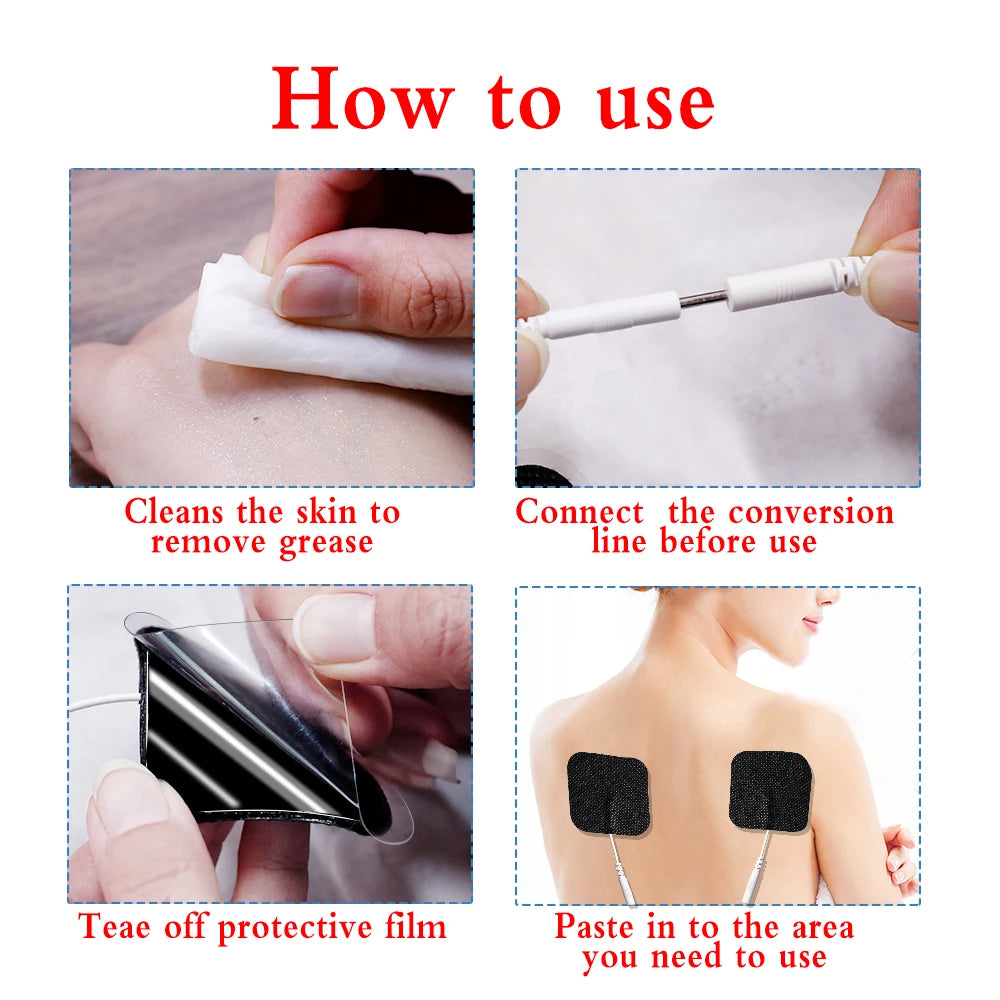 How to use

Cleans the skin to remove grease

Connect the conversion line before use

Teae off protective film

Paste in to the area you need to use